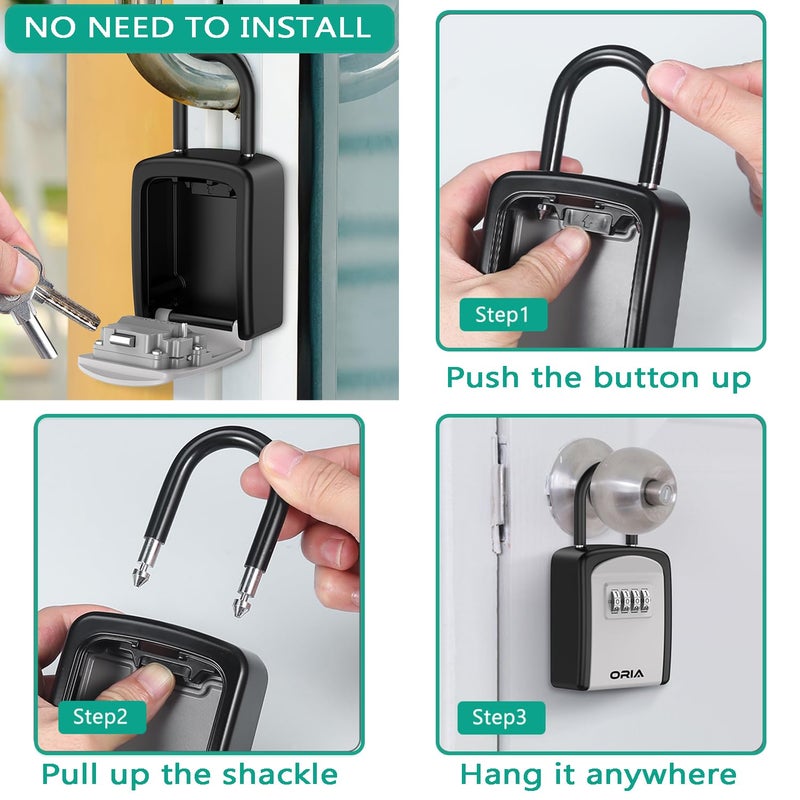 NO NEED TO INSTALL

Step1

Push the button up

Step2

Pull up the shackle

ORIA

Step3

Hang it anywhere